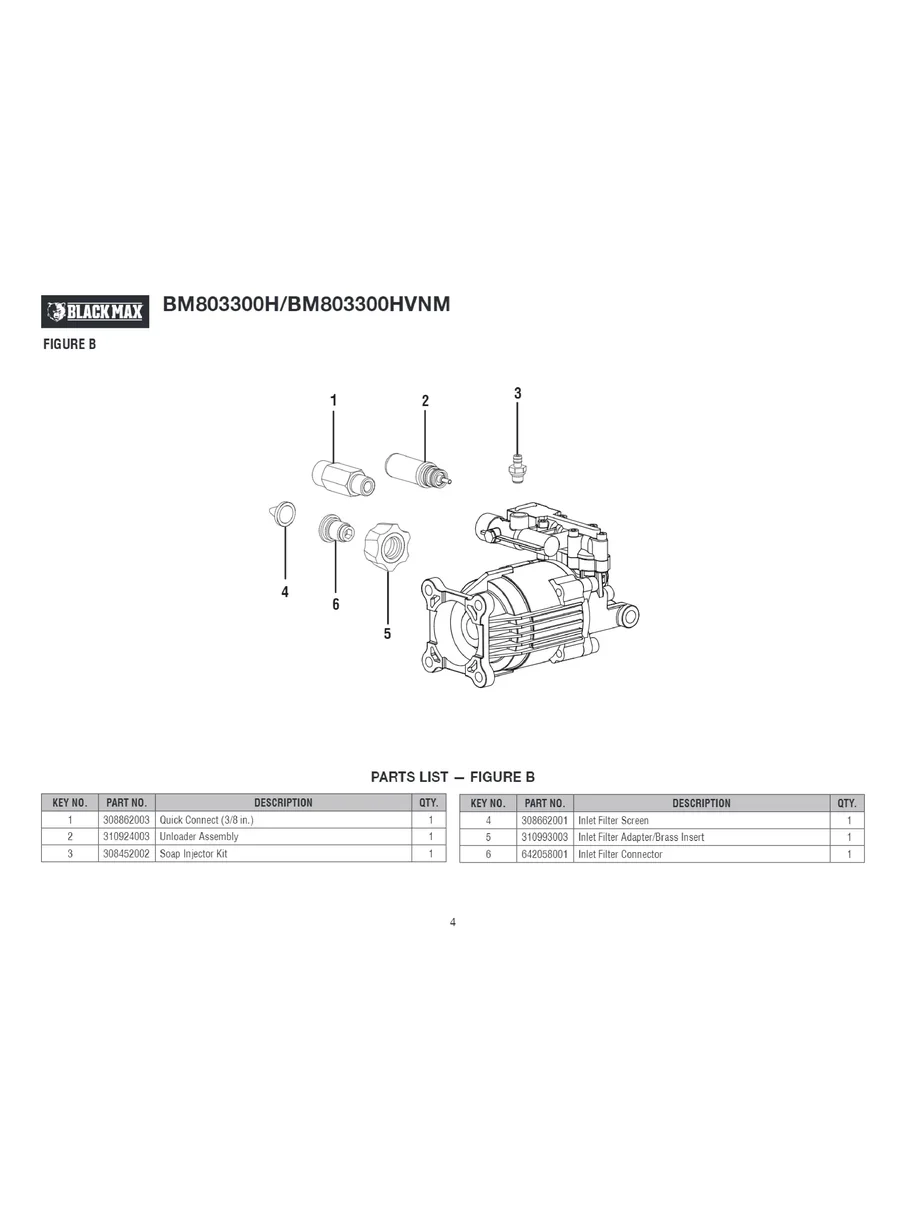 BLACK MAX BM803300H/BM803300HVNM

FIGURE B

1
2
3
4
6
5

PARTS LIST — FIGURE B

| KEY NO. | PART NO. | DESCRIPTION | QTY. |
|---|---|---|---|
| 1 | 308862003 | Quick Connect (3/8 in.) | 1 |
| 2 | 310924003 | Unloader Assembly | 1 |
| 3 | 308452002 | Soap Injector Kit | 1 |

| KEY NO. | PART NO. | DESCRIPTION | QTY. |
|---|---|---|---|
| 4 | 308662001 | Inlet Filter Screen | 1 |
| 5 | 310993003 | Inlet Filter Adapter/Brass Insert | 1 |
| 6 | 642058001 | Inlet Filter Connector | 1 |

4